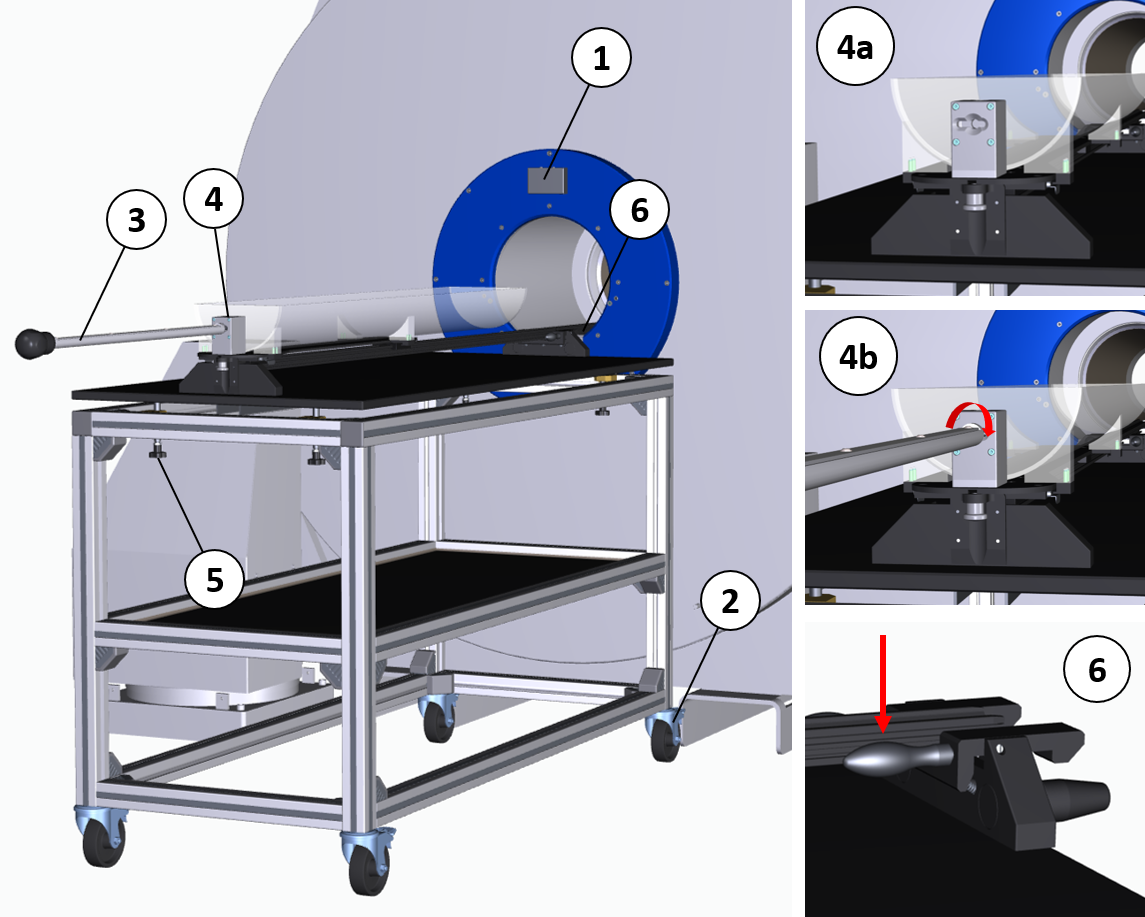 1
3
4
6
5
2
4a
4b
6